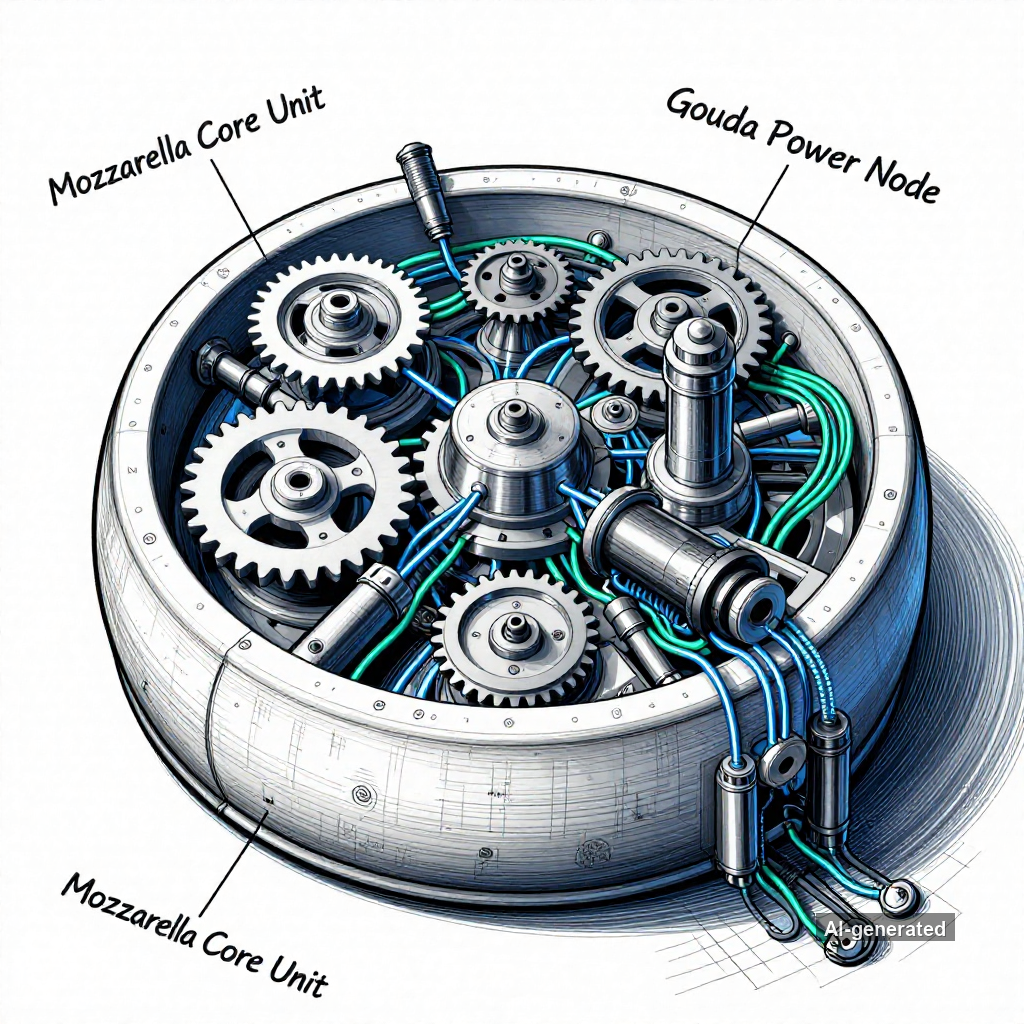 Mozzarella Core Unit

Gouda Power Node

Mozzarella Core Unit

AI-generated